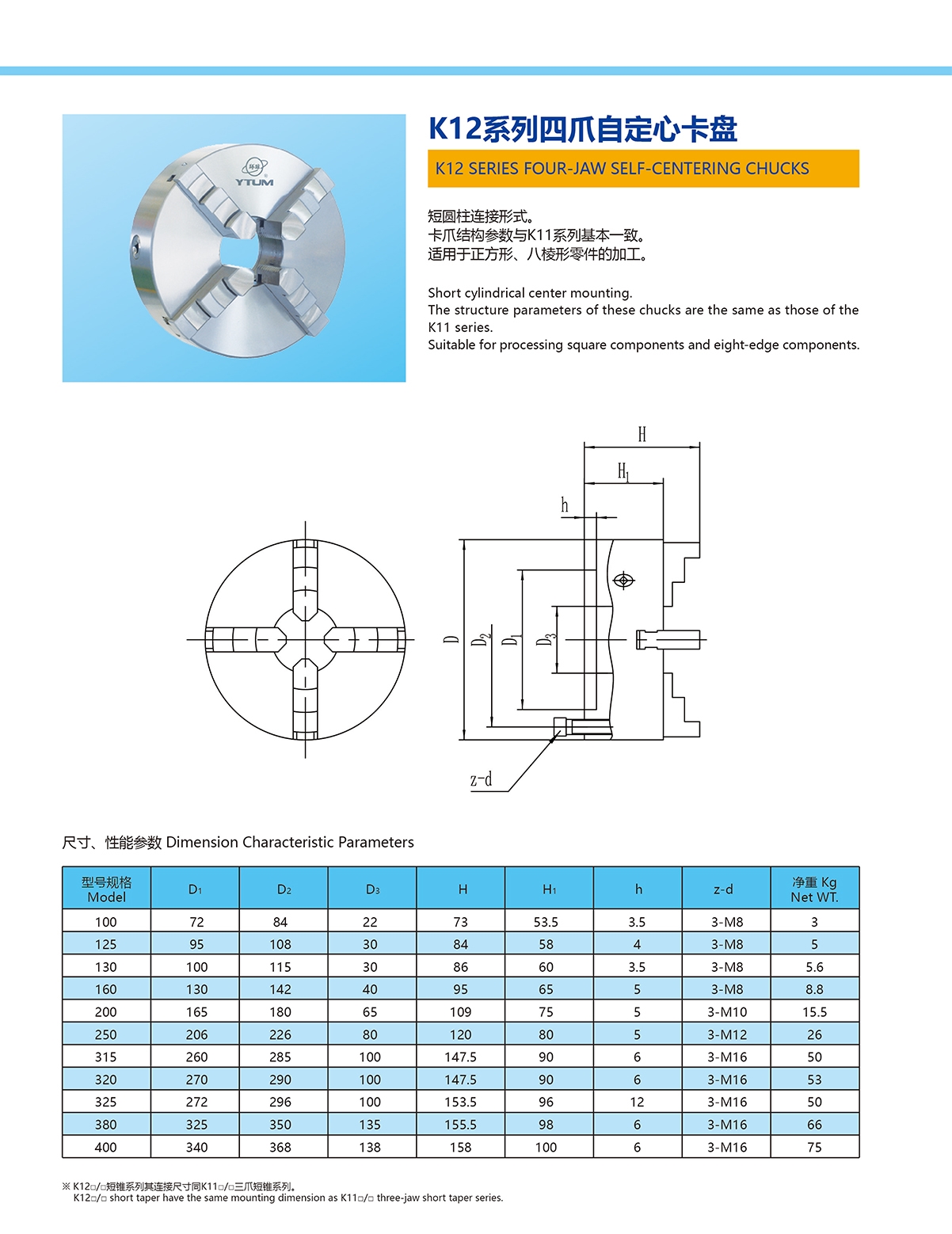 环球
YTUM

K12系列四爪自定心卡盘

K12 SERIES FOUR-JAW SELF-CENTERING CHUCKS

短圆柱连接形式。
卡爪结构参数与K11系列基本一致。
适用于正方形、八棱形零件的加工。

Short cylindrical center mounting.
The structure parameters of these chucks are the same as those of the K11 series.
Suitable for processing square components and eight-edge components.

H
$H_1$
h
D
$D_2$
$D_1$
$D_3$
z-d

尺寸、性能参数 Dimension Characteristic Parameters

| 型号规格 Model | $D_1$ | $D_2$ | $D_3$ | H | $H_1$ | h | z-d | 净重 Kg Net WT. |
|---|---|---|---|---|---|---|---|---|
| 100 | 72 | 84 | 22 | 73 | 53.5 | 3.5 | 3-M8 | 3 |
| 125 | 95 | 108 | 30 | 84 | 58 | 4 | 3-M8 | 5 |
| 130 | 100 | 115 | 30 | 86 | 60 | 3.5 | 3-M8 | 5.6 |
| 160 | 130 | 142 | 40 | 95 | 65 | 5 | 3-M8 | 8.8 |
| 200 | 165 | 180 | 65 | 109 | 75 | 5 | 3-M10 | 15.5 |
| 250 | 206 | 226 | 80 | 120 | 80 | 5 | 3-M12 | 26 |
| 315 | 260 | 285 | 100 | 147.5 | 90 | 6 | 3-M16 | 50 |
| 320 | 270 | 290 | 100 | 147.5 | 90 | 6 | 3-M16 | 53 |
| 325 | 272 | 296 | 100 | 153.5 | 96 | 12 | 3-M16 | 50 |
| 380 | 325 | 350 | 135 | 155.5 | 98 | 6 | 3-M16 | 66 |
| 400 | 340 | 368 | 138 | 158 | 100 | 6 | 3-M16 | 75 |

※ K12□/□短锥系列其连接尺寸同K11□/□三爪短锥系列。
K12□/□ short taper have the same mounting dimension as K11□/□ three-jaw short taper series.